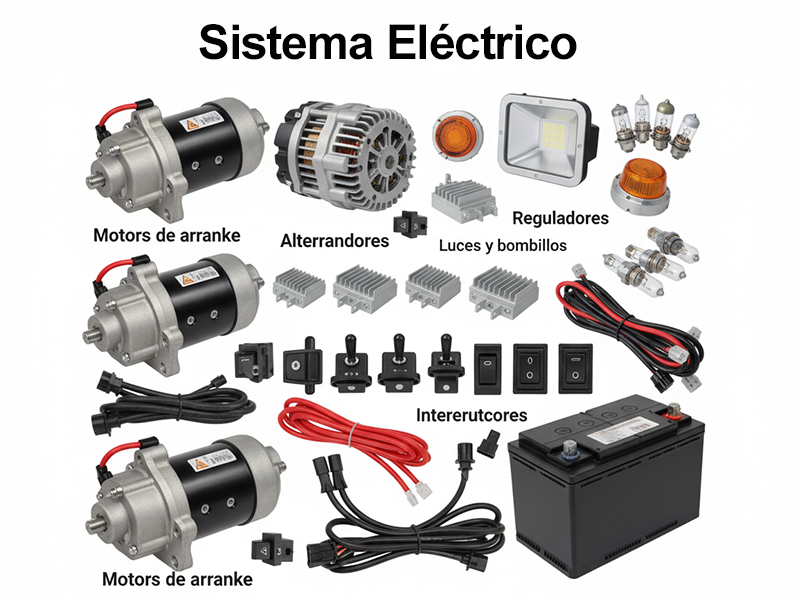 Sistema Eléctrico

Motors de arranke

Alterrandores

Reguladores

Luces y bombillos

Intererutcores

Motors de arranke