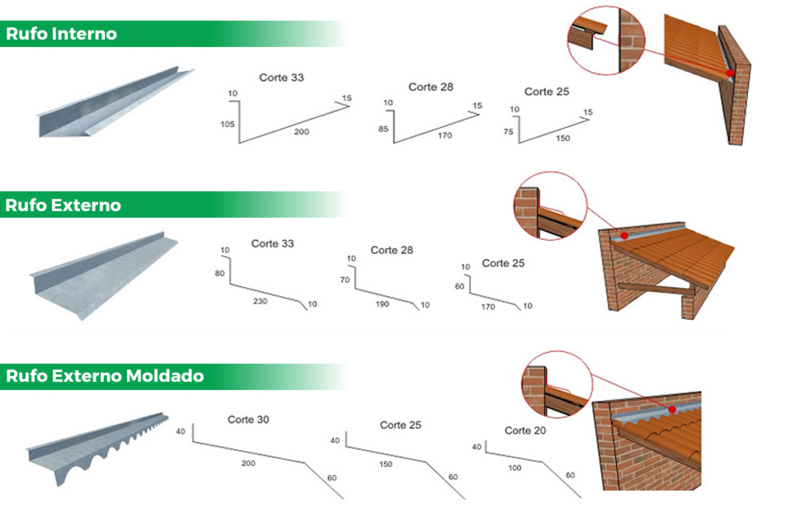 Rufo Interno

Corte 33
10
15
105
200

Corte 28
10
15
85
170

Corte 25
10
15
75
150

Rufo Externo

Corte 33
10
80
230
10

Corte 28
10
70
190
10

Corte 25
10
60
170
10

Rufo Externo Moldado

Corte 30
40
200
60

Corte 25
40
150
60

Corte 20
40
100
60